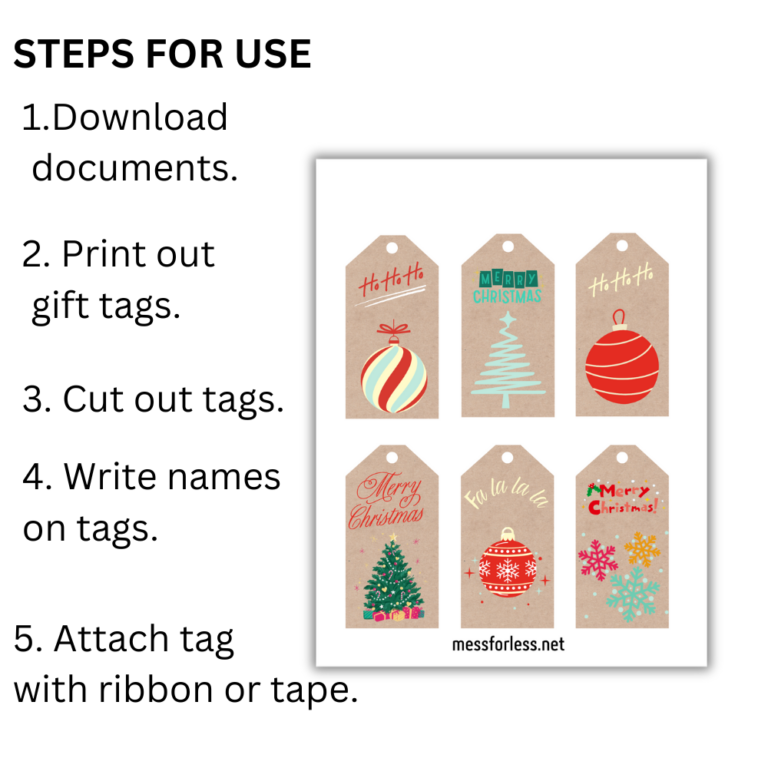 STEPS FOR USE

1.Download documents.

2. Print out gift tags.

3. Cut out tags.

4. Write names on tags.

5. Attach tag with ribbon or tape.

Ho Ho Ho

MERRY CHRISTMAS

Ho Ho Ho

Merry Christmas

Fa la la la

Merry Christmas!

messforless.net